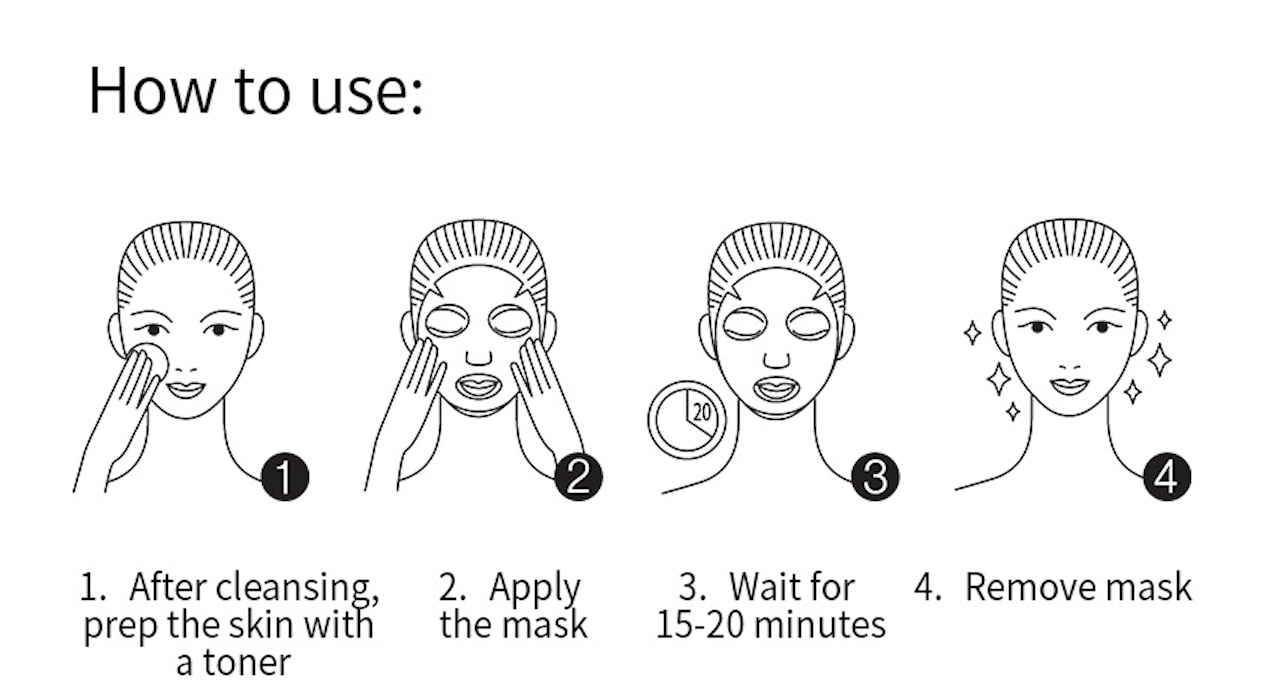 How to use:

1

2

20

3

4

1. After cleansing, prep the skin with a toner

2. Apply the mask

3. Wait for 15-20 minutes

4. Remove mask